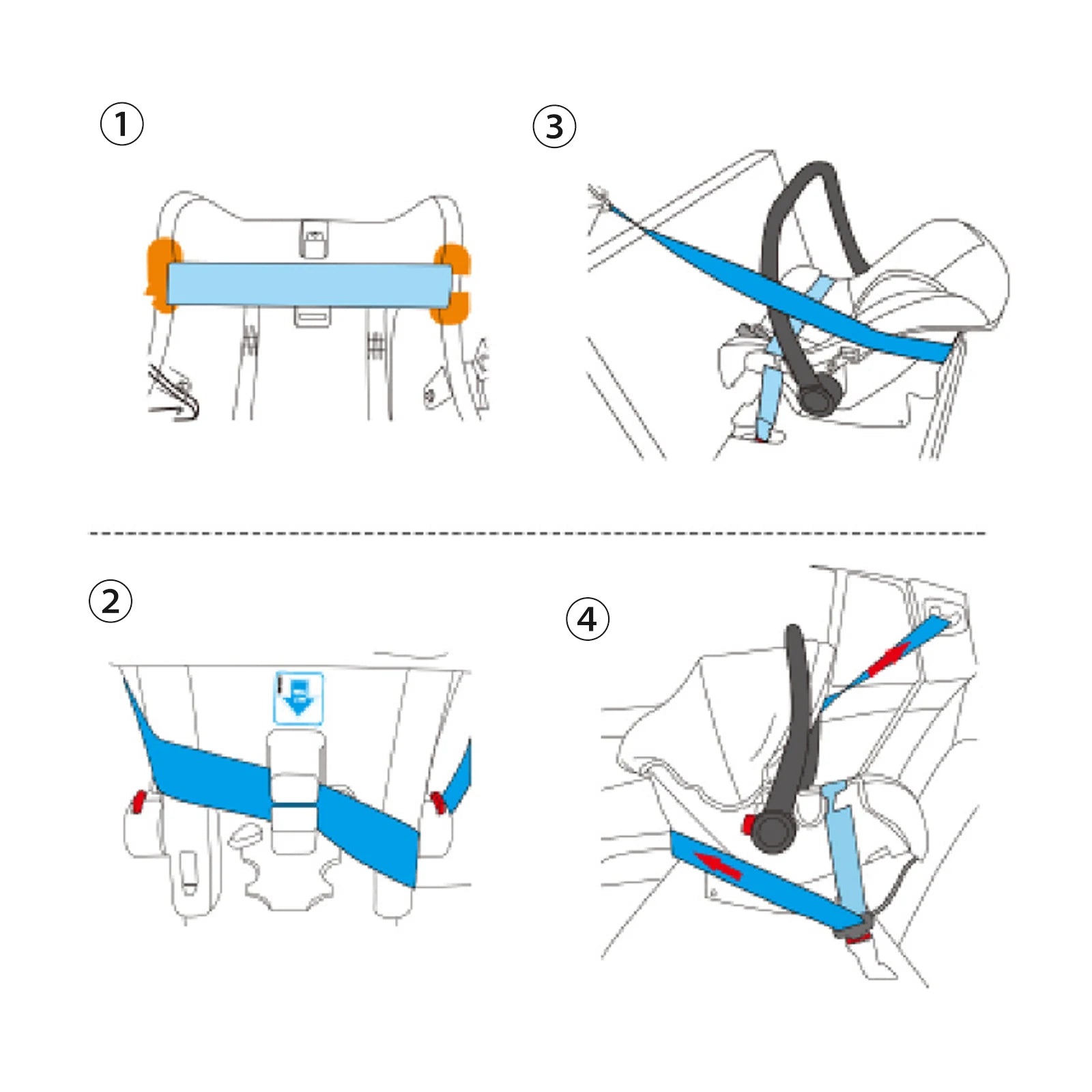 ①

③

②

④